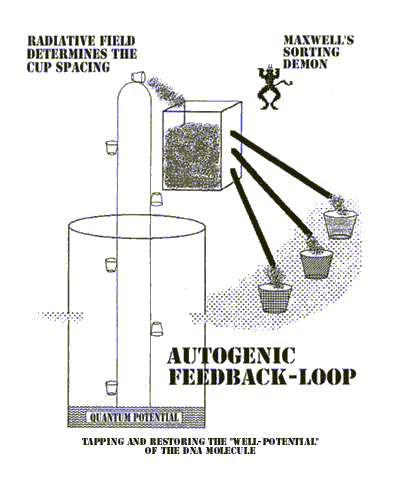 RADIATIVE FIELD DETERMINES THE CUP SPACING

MAXWELL'S SORTING DEMON

AUTOGENIC FEEDBACK-LOOP

QUANTUM POTENTIAL

TAPPING AND RESTORING THE "WELL-POTENTIAL" OF THE DNA MOLECULE